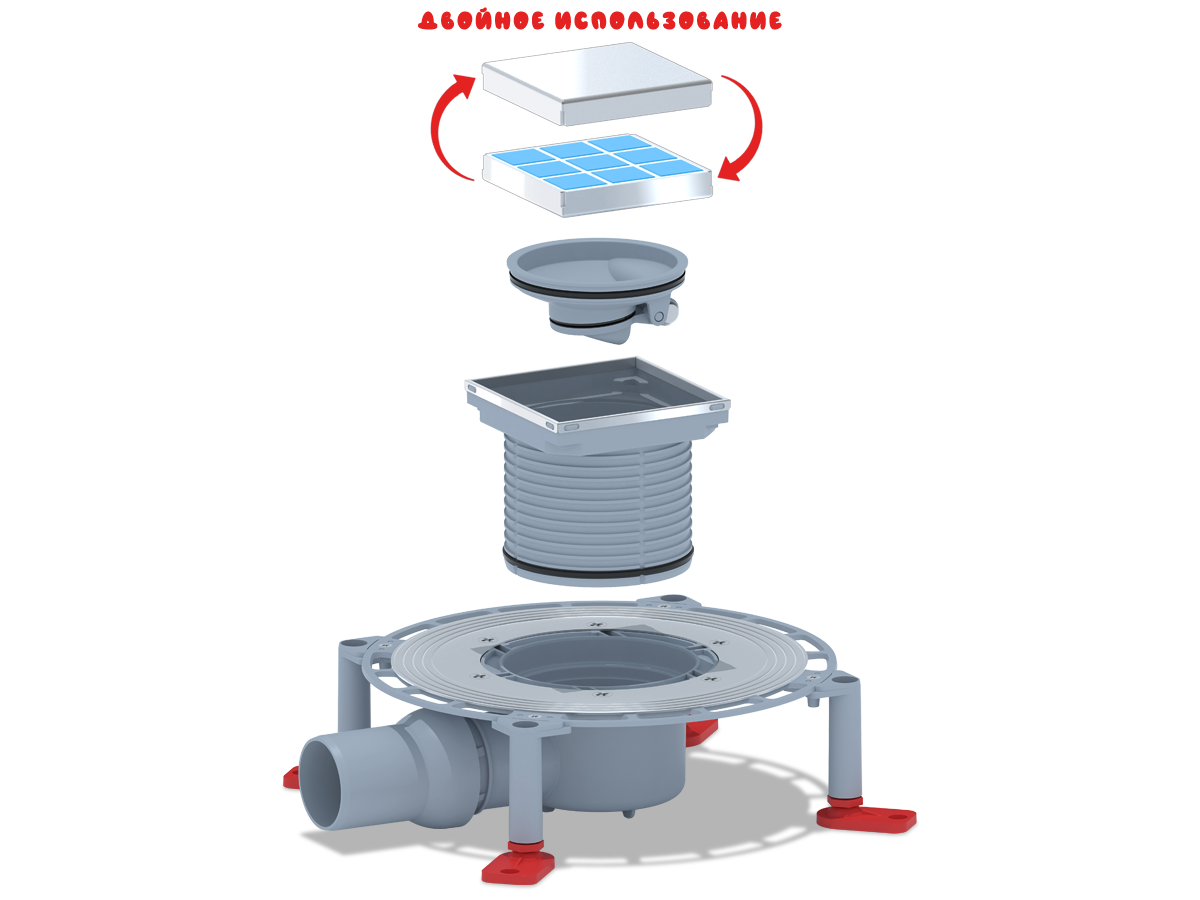 ДВОЙНОЕ ИСПОЛЬЗОВАНИЕ