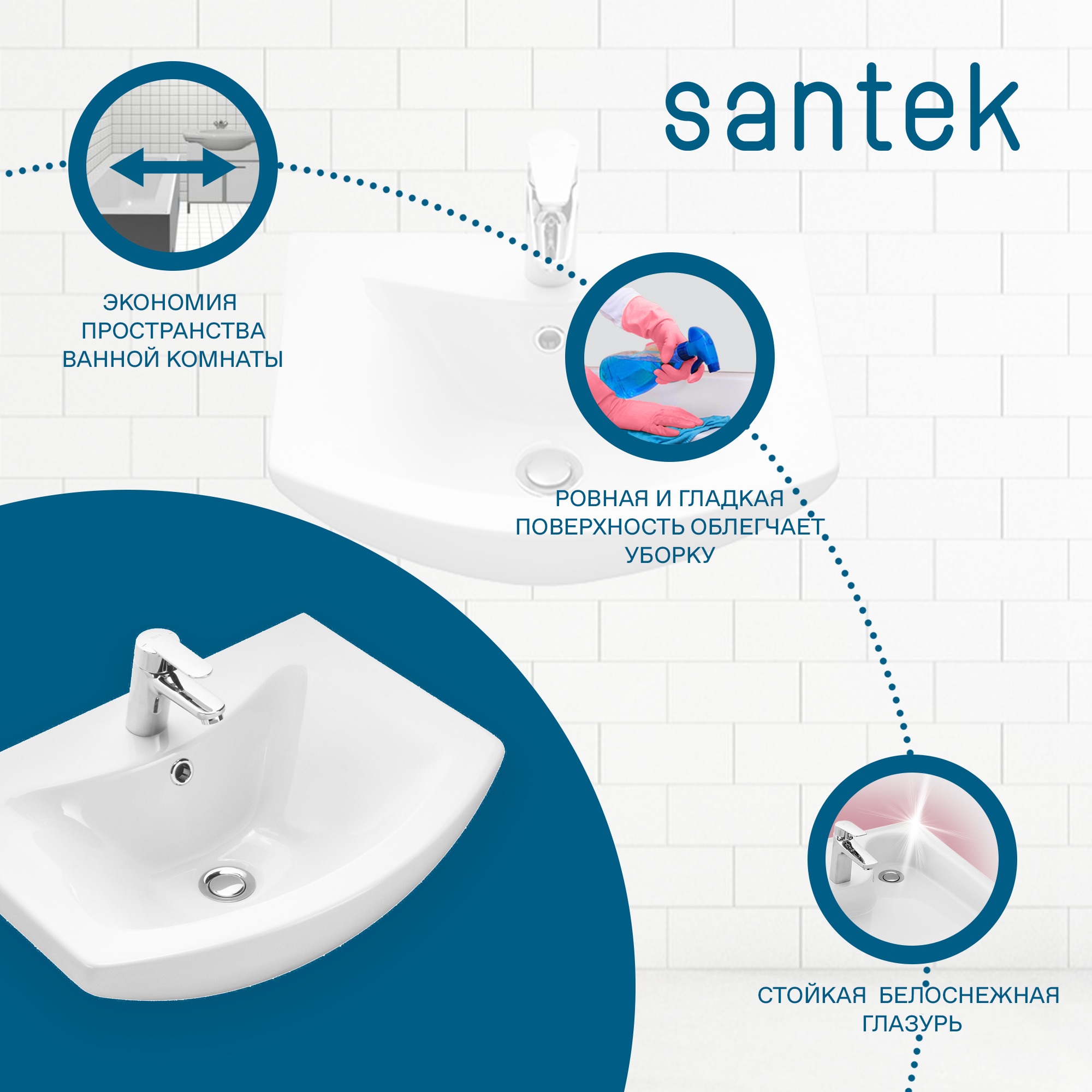 santek

ЭКОНОМИЯ ПРОСТРАНСТВА ВАННОЙ КОМНАТЫ

РОВНАЯ И ГЛАДКАЯ ПОВЕРХНОСТЬ ОБЛЕГЧАЕТ УБОРКУ

СТОЙКАЯ БЕЛОСНЕЖНАЯ ГЛАЗУРЬ